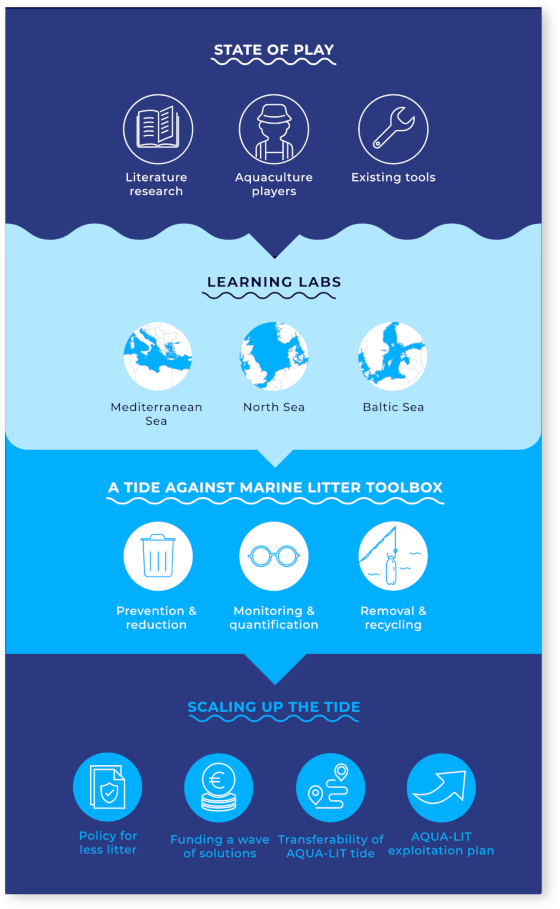 STATE OF PLAY

Literature research

Aquaculture players

Existing tools

LEARNING LABS

Mediterranean Sea

North Sea

Baltic Sea

A TIDE AGAINST MARINE LITTER TOOLBOX

Prevention & reduction

Monitoring & quantification

Removal & recycling

SCALING UP THE TIDE

Policy for less litter

Funding a wave of solutions

Transferability of AQUA-LIT tide

AQUA-LIT exploitation plan